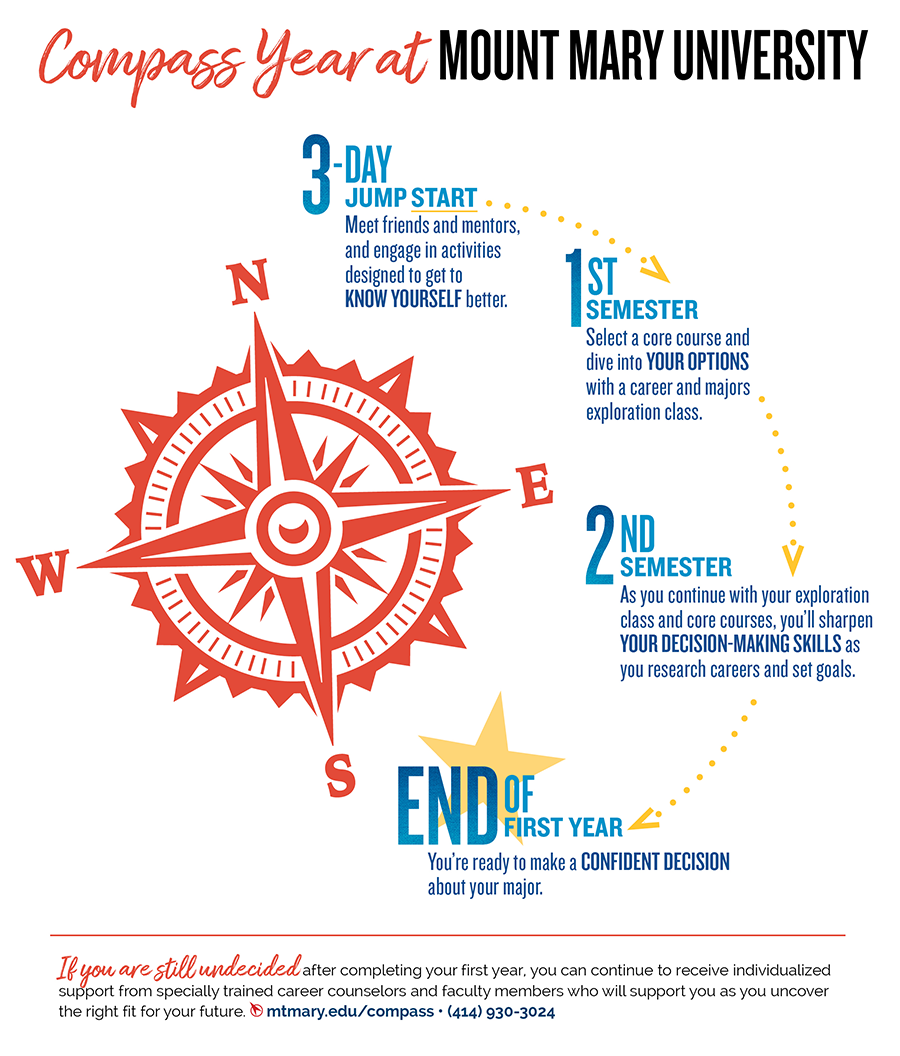 Compass Year at MOUNT MARY UNIVERSITY

3-DAY JUMP START
Meet friends and mentors, and engage in activities designed to get to KNOW YOURSELF better.

1ST SEMESTER
Select a core course and dive into YOUR OPTIONS with a career and majors exploration class.

2ND SEMESTER
As you continue with your exploration class and core courses, you'll sharpen YOUR DECISION-MAKING SKILLS as you research careers and set goals.

END OF FIRST YEAR
You're ready to make a CONFIDENT DECISION about your major.

N
E
S
W

If you are still undecided after completing your first year, you can continue to receive individualized support from specially trained career counselors and faculty members who will support you as you uncover the right fit for your future. mtmary.edu/compass • (414) 930-3024